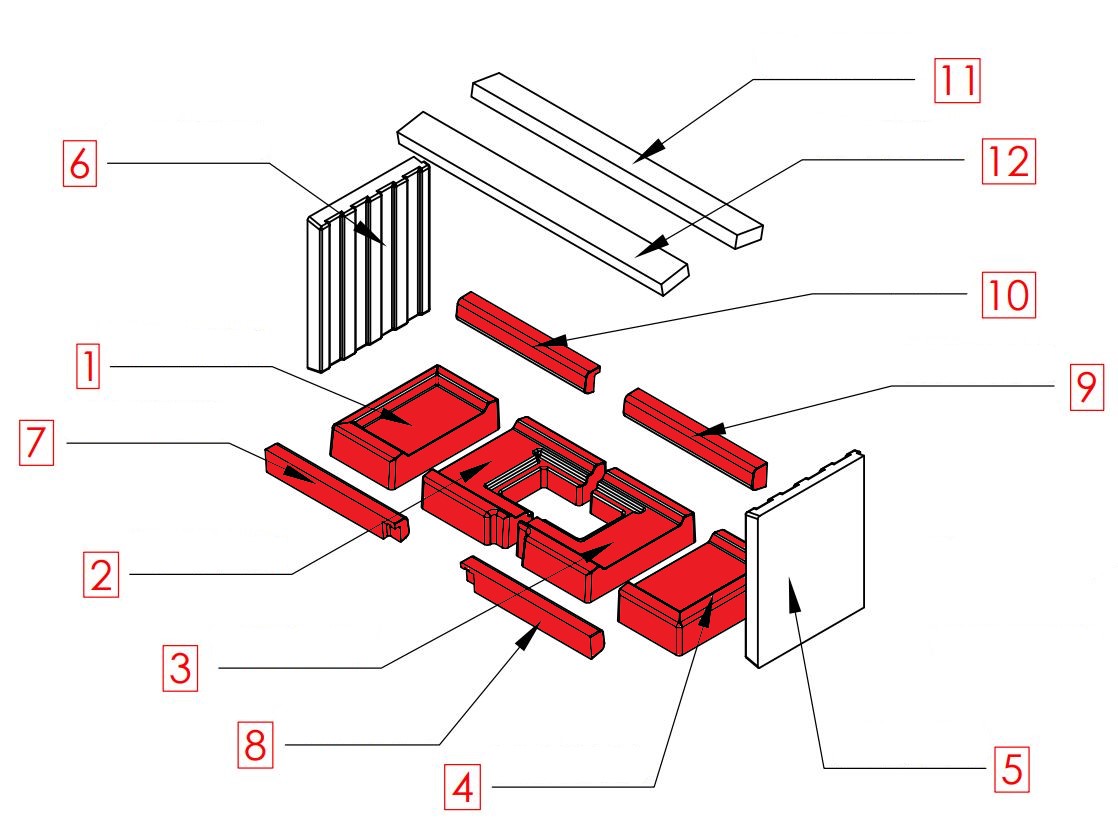 11
6
12
10
1
9
7
2
3
8
4
5