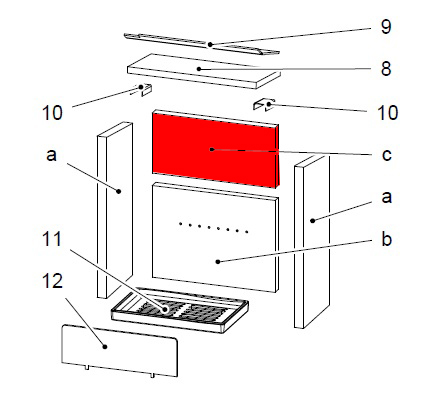 9
8
10
10
a
c
a
11
b
12