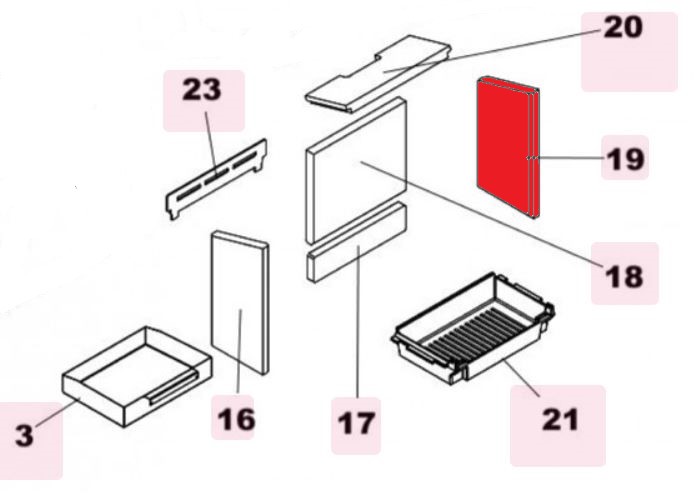 20
23
19
18
3
16
17
21