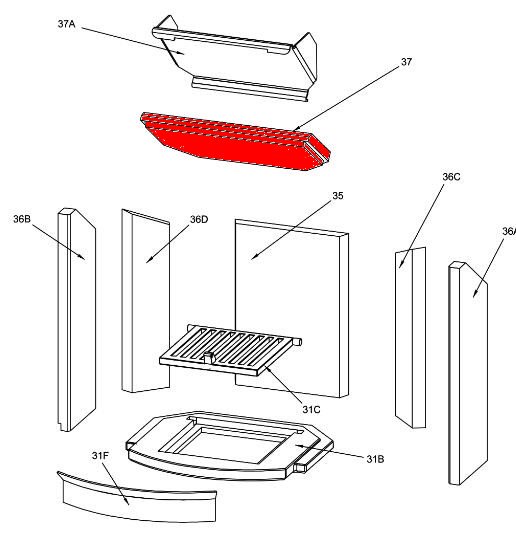 37A
37
36C
35
36B
36D
36A
31C
31F
31B