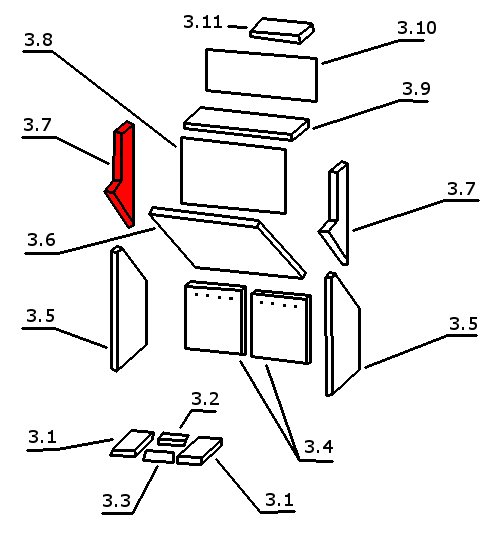 3.11
3.10
3.8
3.9
3.7
3.7
3.6
3.5
3.5
3.2
3.1
3.4
3.3
3.1