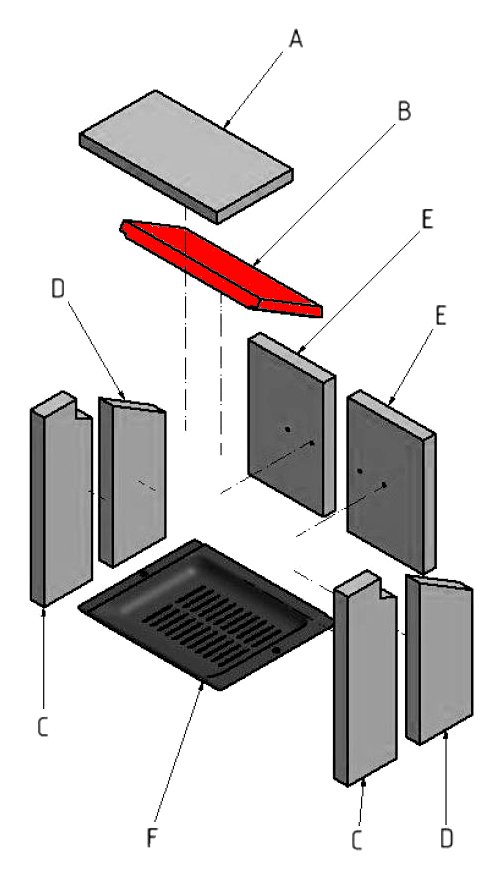 A
B
E
D
E
C
F
C
D