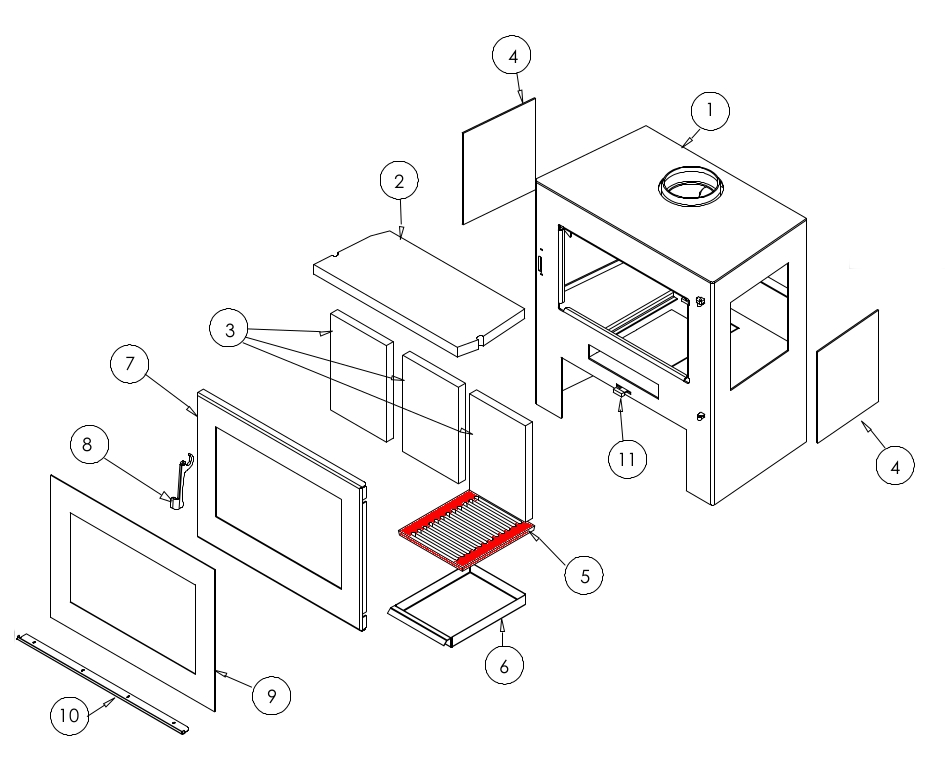 4
1
2
3
7
8
11
4
5
6
9
10