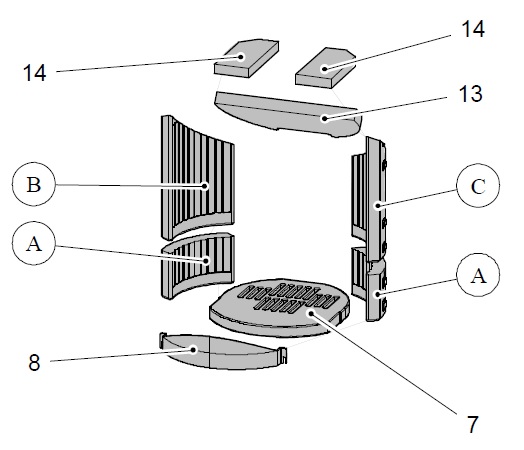 14
14
13
B
C
A
A
8
7