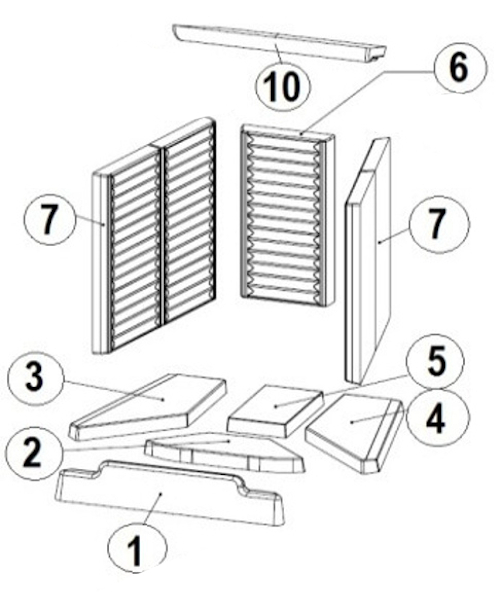 10
6
7
7
3
5
4
2
1