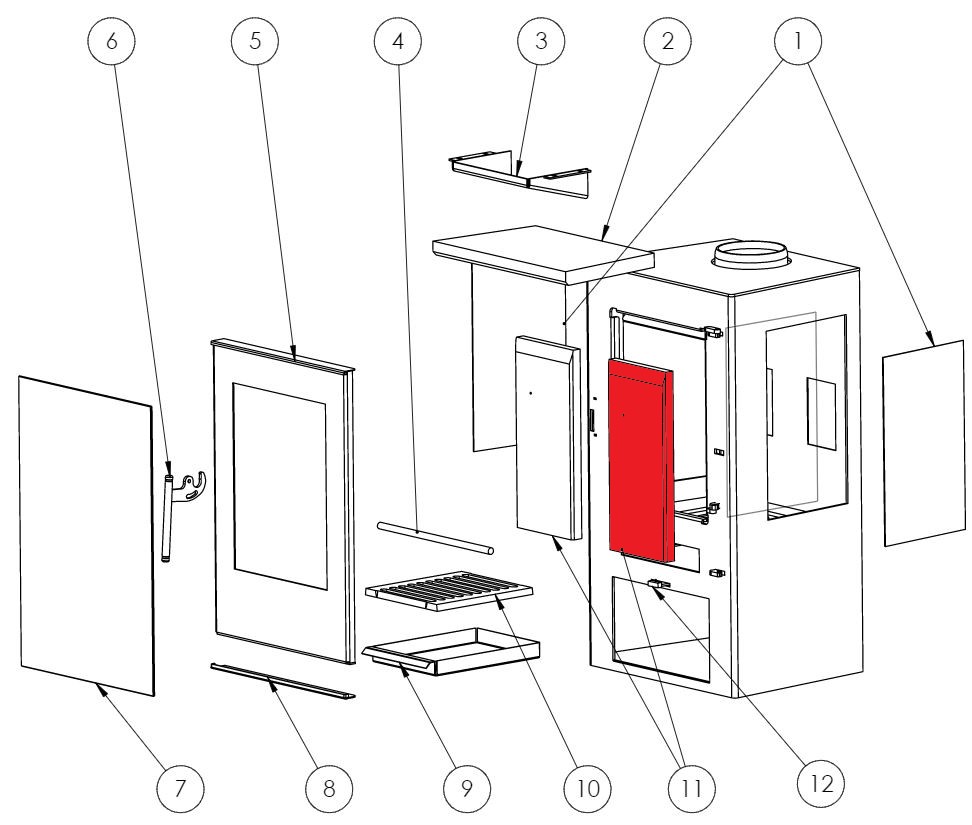 6
5
4
3
2
1
7
8
9
10
11
12