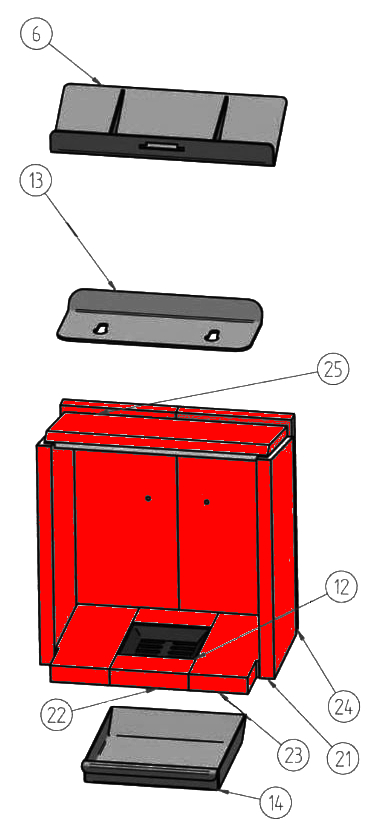 6
13
25
12
24
22
23
21
14