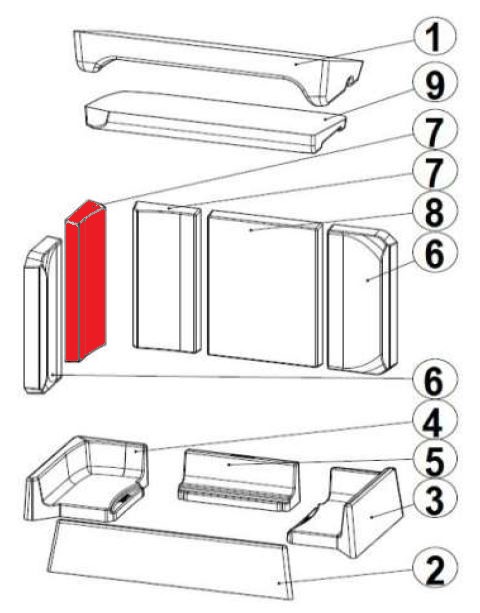 1
9
7
7
8
6
6
4
5
3
2