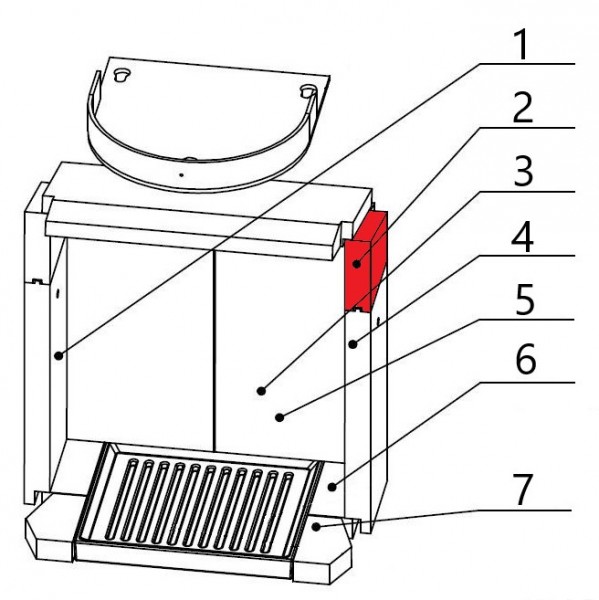 1
2
3
4
5
6
7