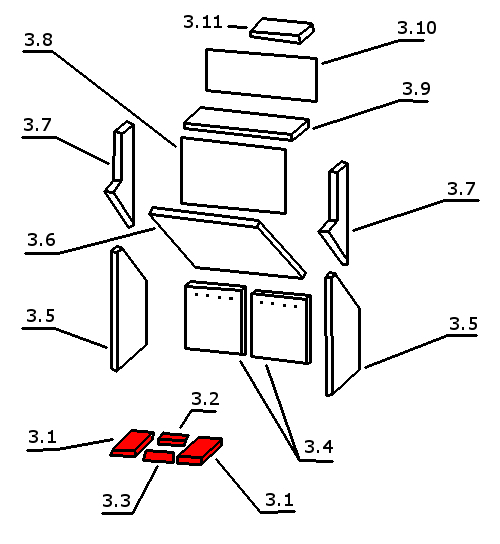 3.11
3.10
3.8
3.9
3.7
3.7
3.6
3.5
3.5
3.2
3.1
3.4
3.3
3.1