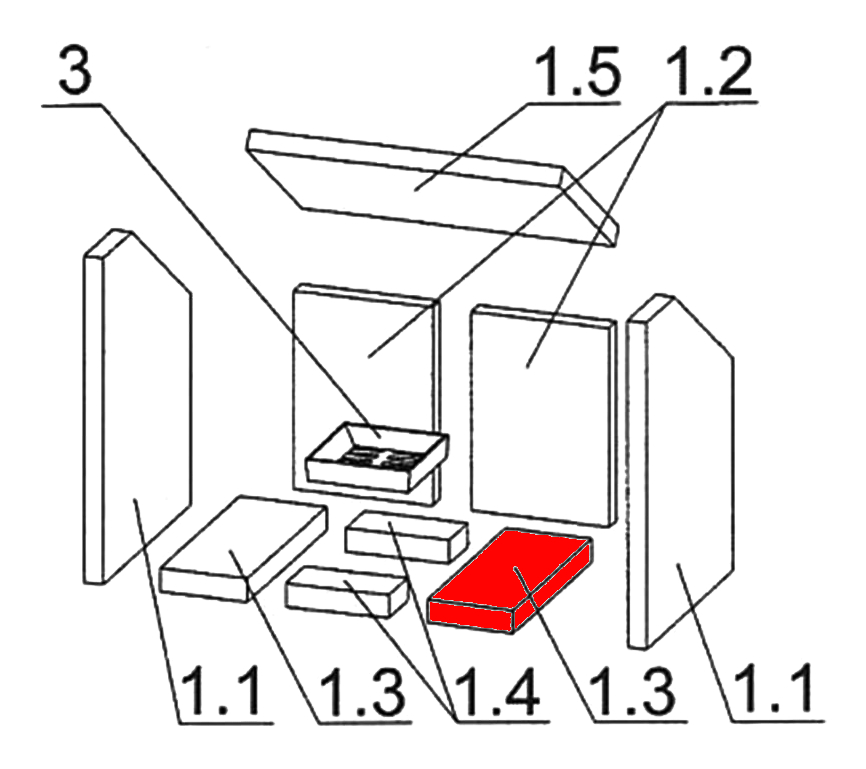 3
1.5
1.2
1.1
1.3
1.4
1.3
1.1