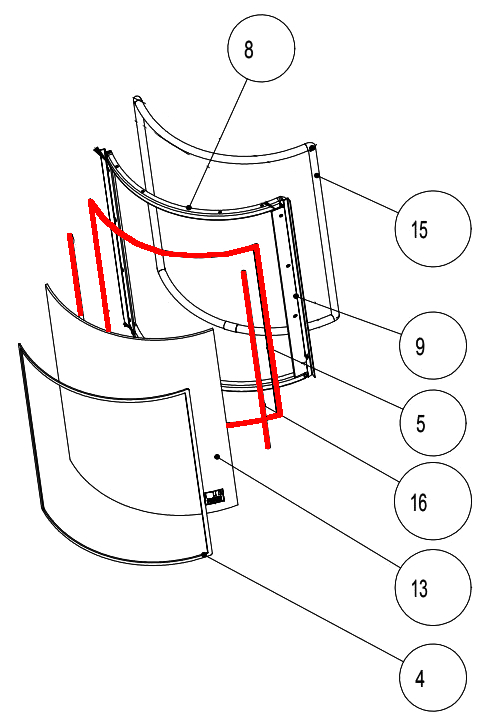 8
15
9
5
16
13
4