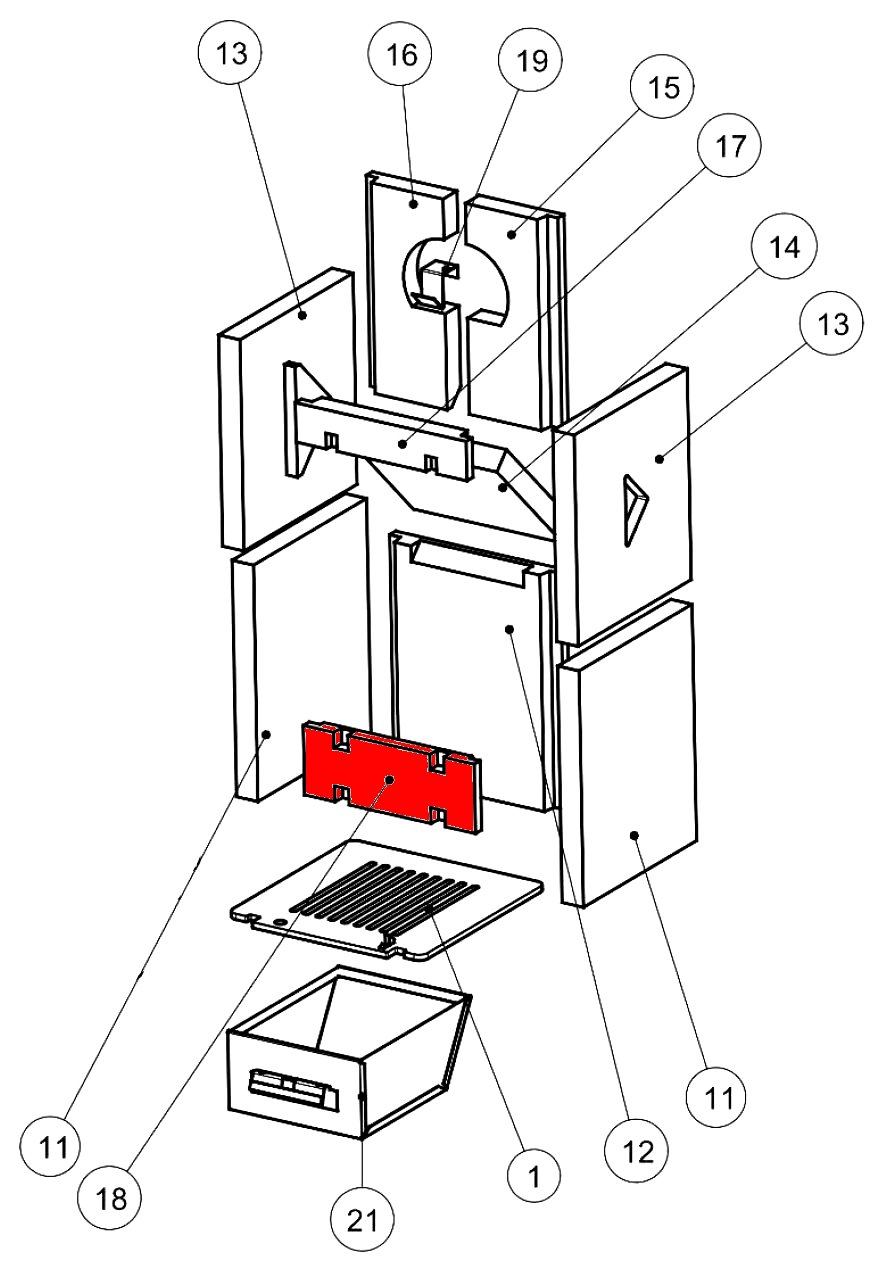 13
16
19
15
17
14
13
11
18
21
1
12
11