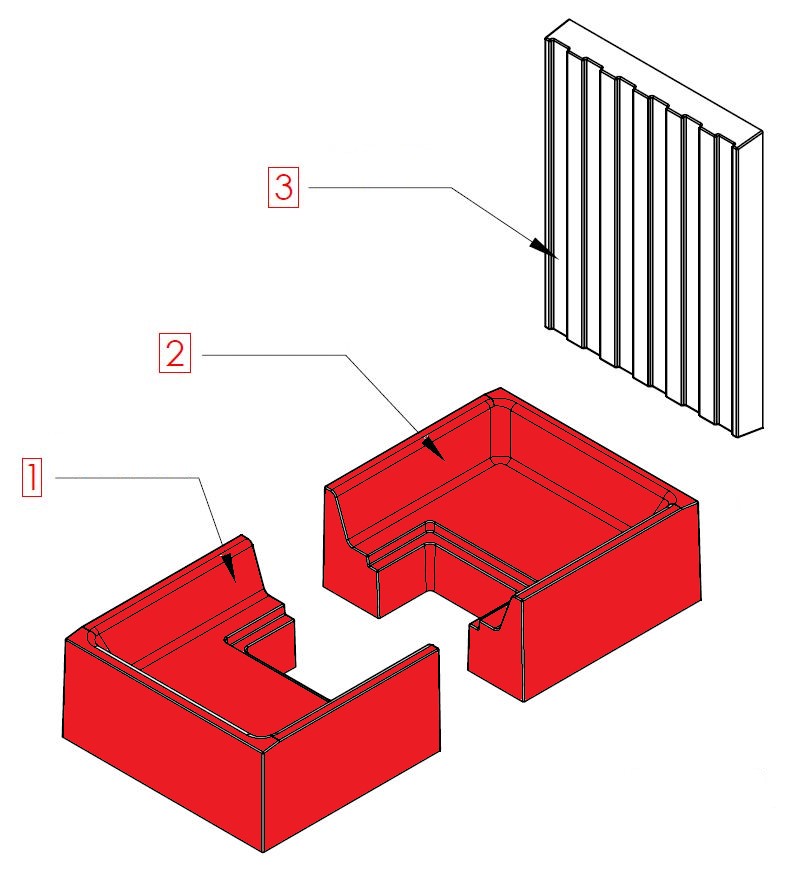 3

2

1