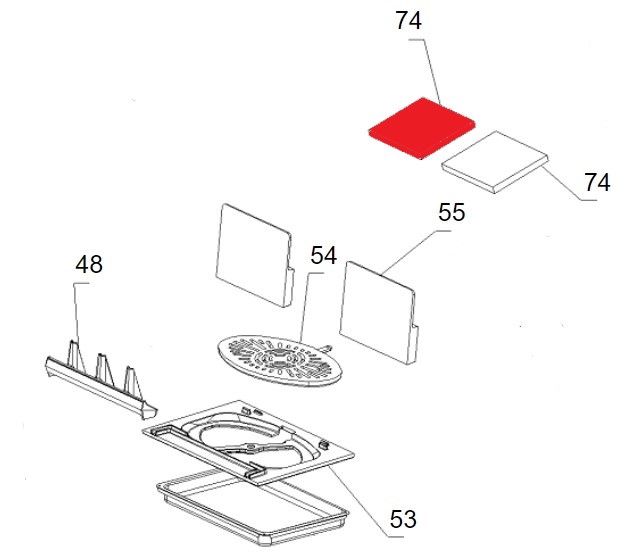 74
74
55
54
48
53