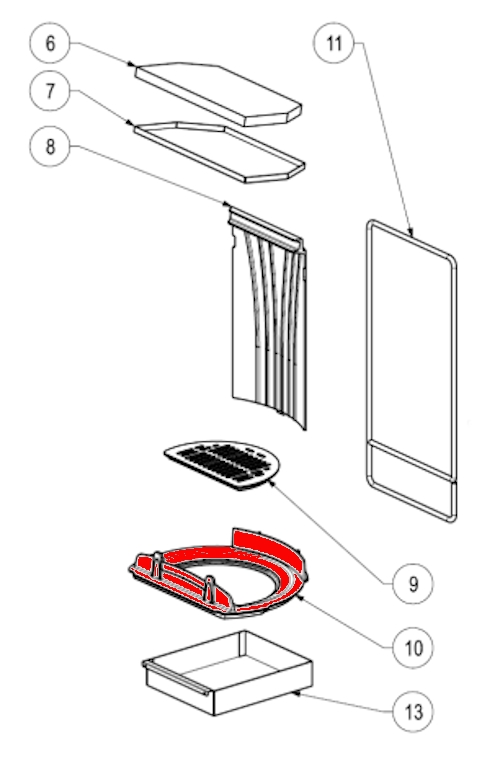 6
7
8
11
9
10
13