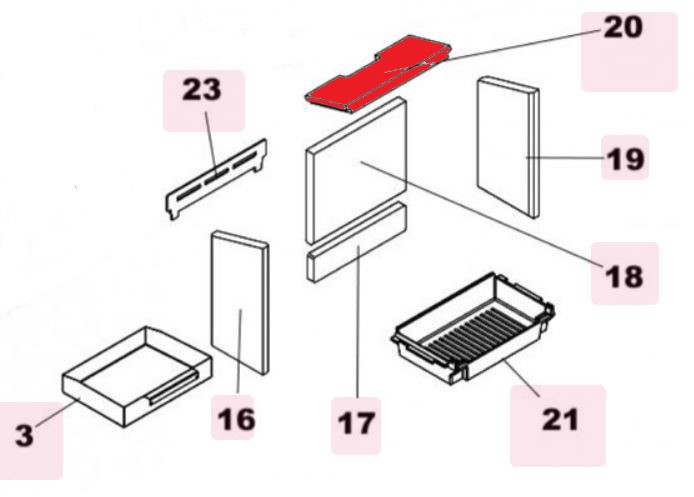 20
23
19
18
3
16
17
21