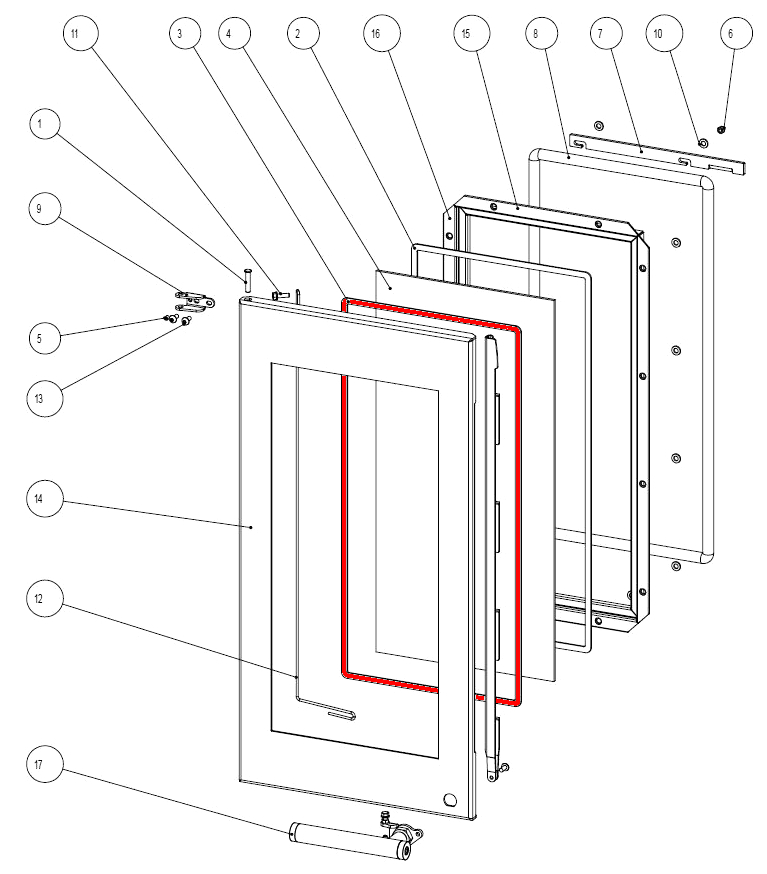 11
3
4
2
16
15
8
7
10
6
1
9
5
13
14
12
17