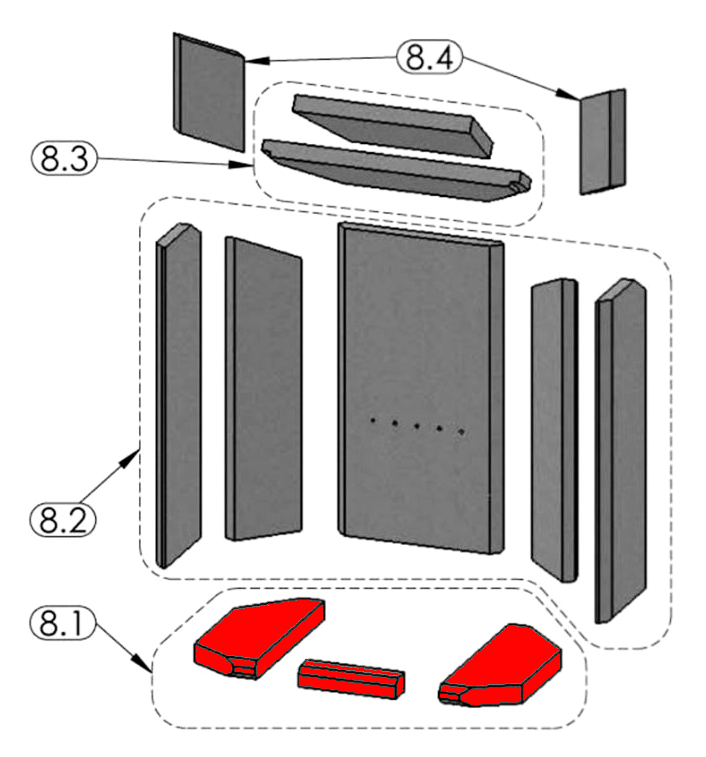 8.4
8.3
8.2
8.1