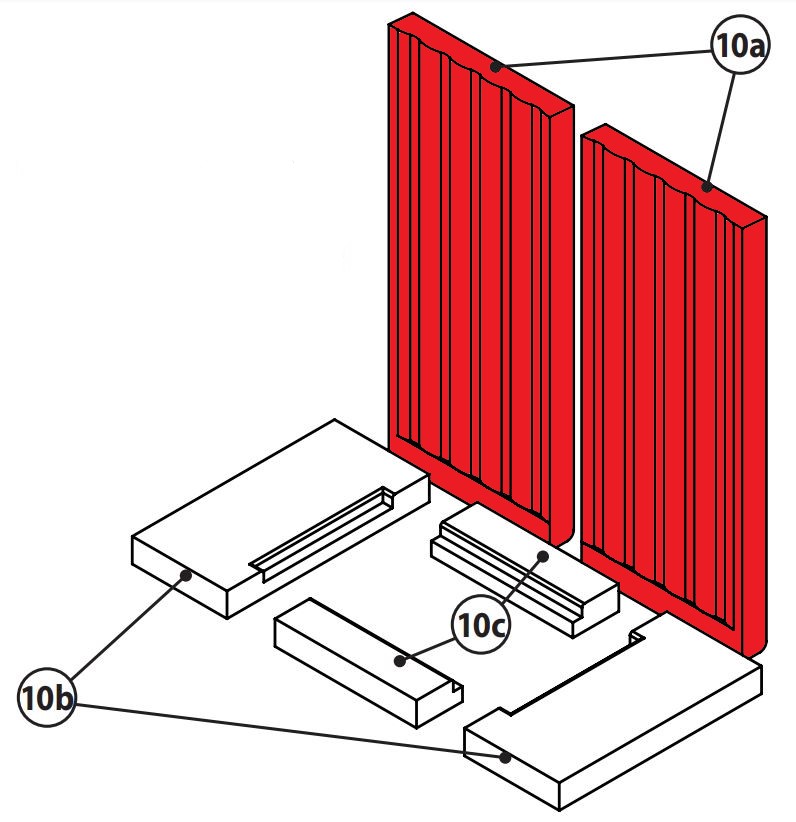 10a
10c
10b