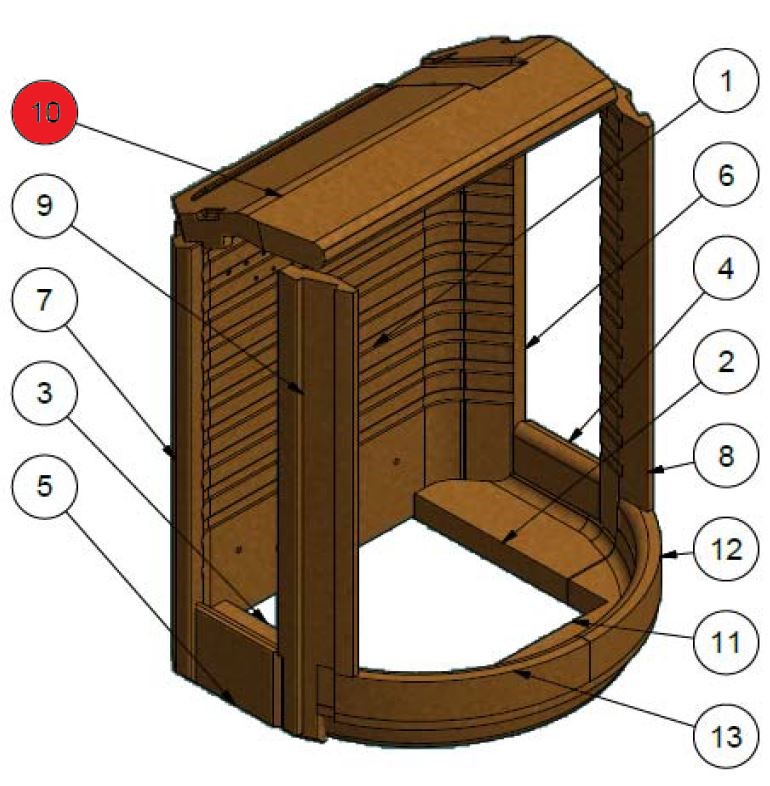 10
9
7
3
5
1
6
4
2
8
12
11
13