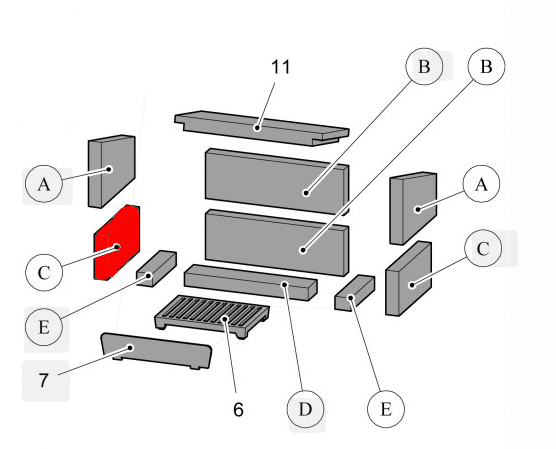 11
B
B
A
A
C
C
E
7
6
D
E