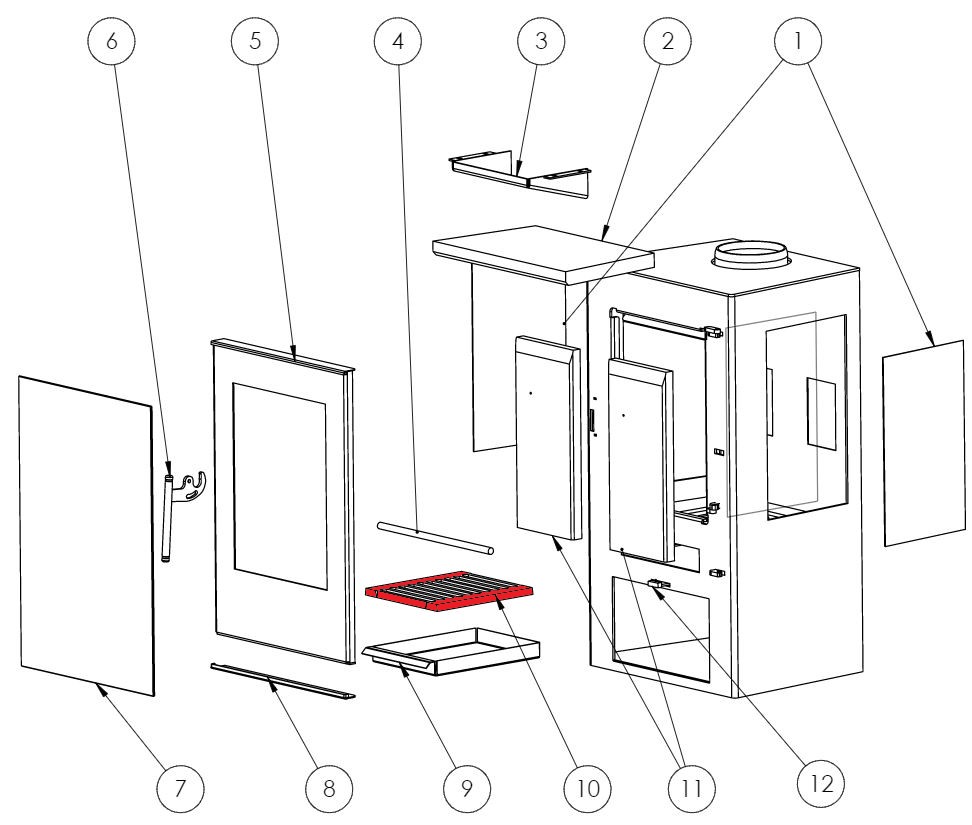 6
5
4
3
2
1
7
8
9
10
11
12