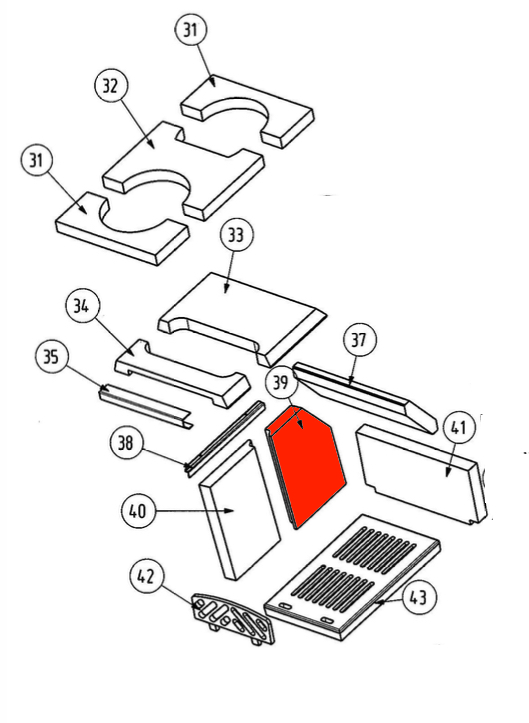 31
32
31
33
34
35
37
39
38
41
40
42
43