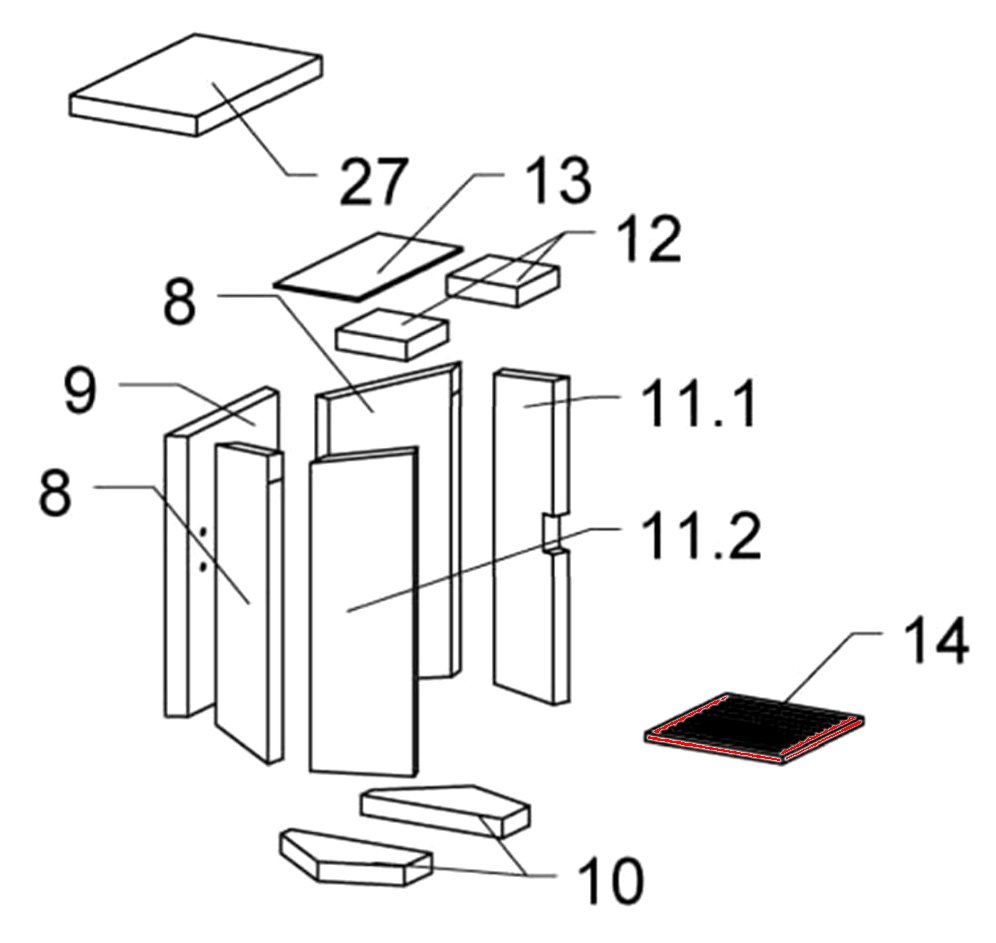 27
13
12
8
9
11.1
8
11.2
14
10