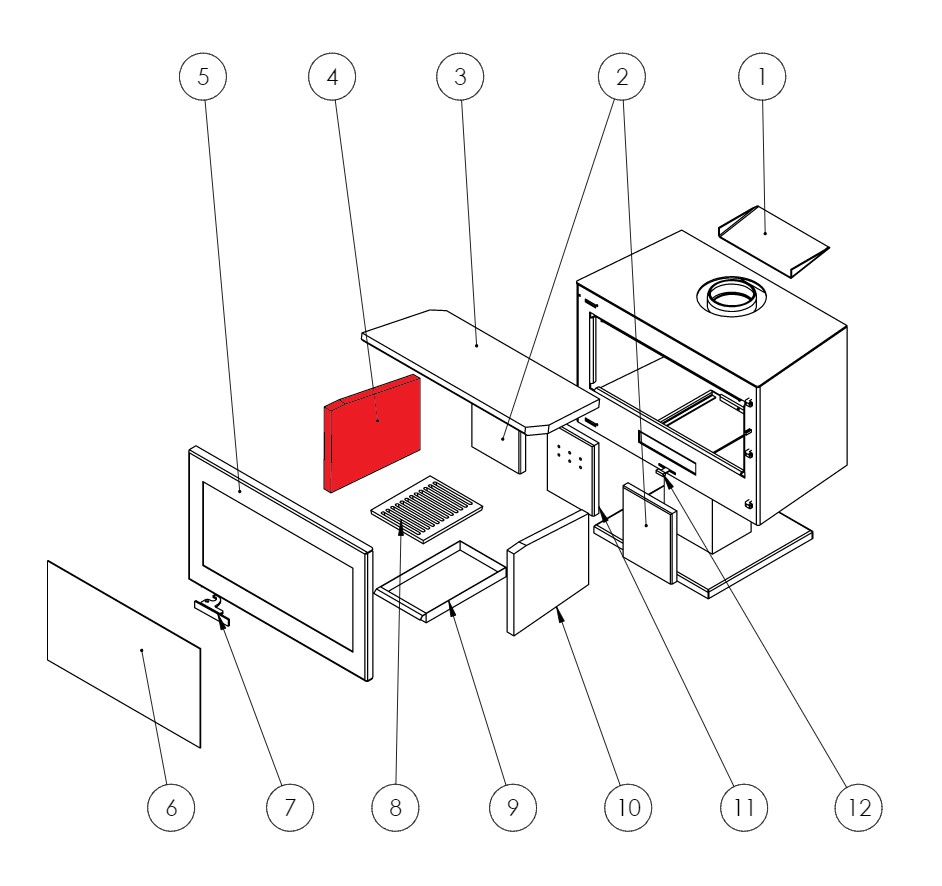 5
4
3
2
1
6
7
8
9
10
11
12