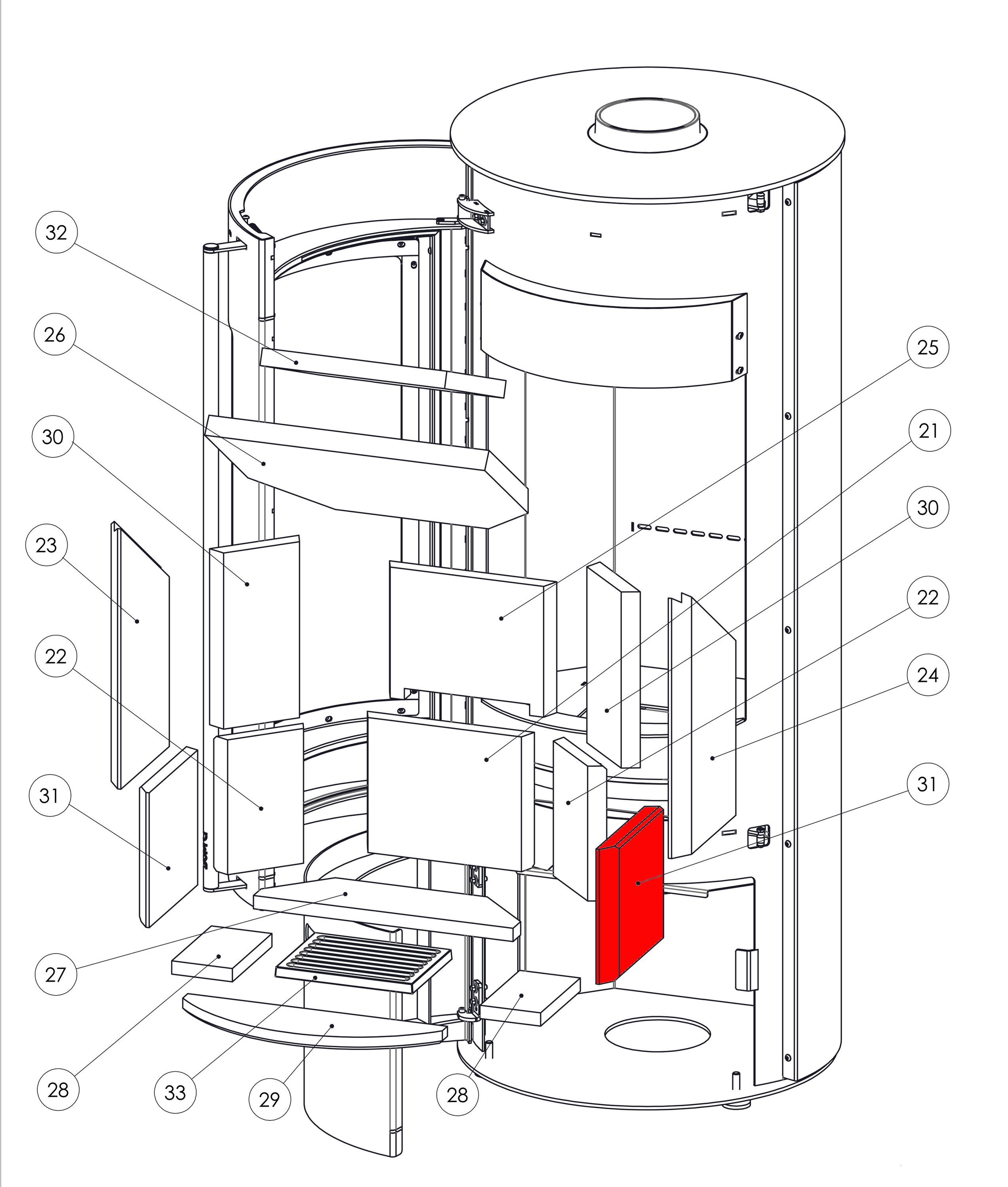 32
26
30
23
22
31
27
28
33
29
28
25
21
30
22
24
31