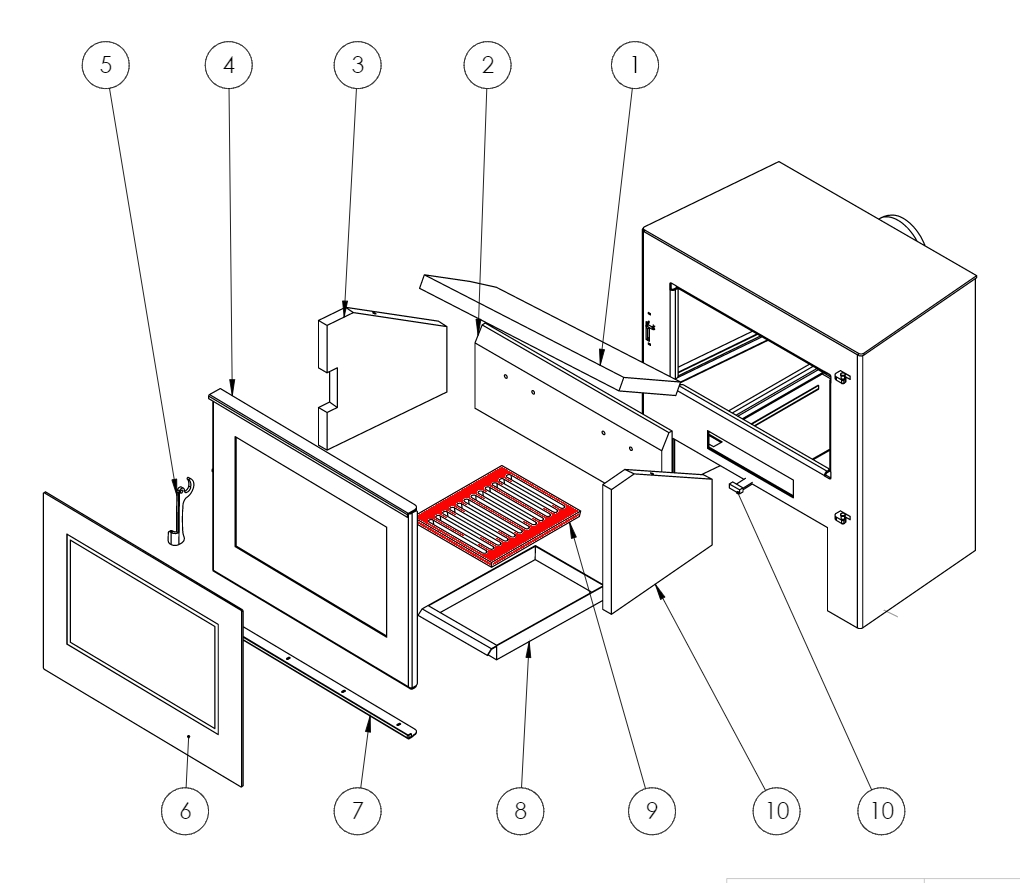 5
4
3
2
1
6
7
8
9
10
10