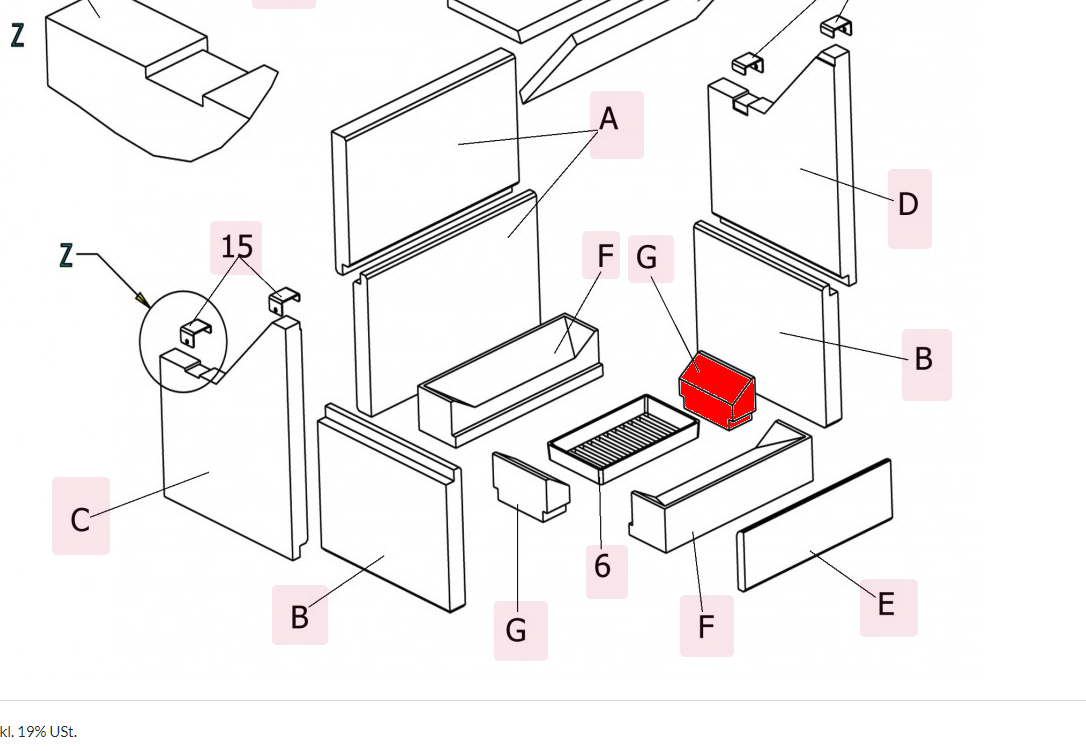 Z

A

D

Z

15

F

G

B

C

B

G

6

F

E

kl. 19% USt.