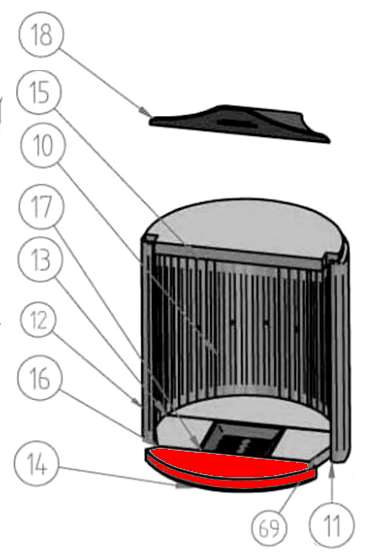 18
15
10
17
13
12
16
14
69
11