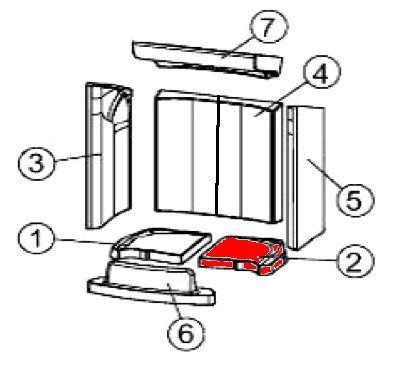 7
4
3
5
1
2
6